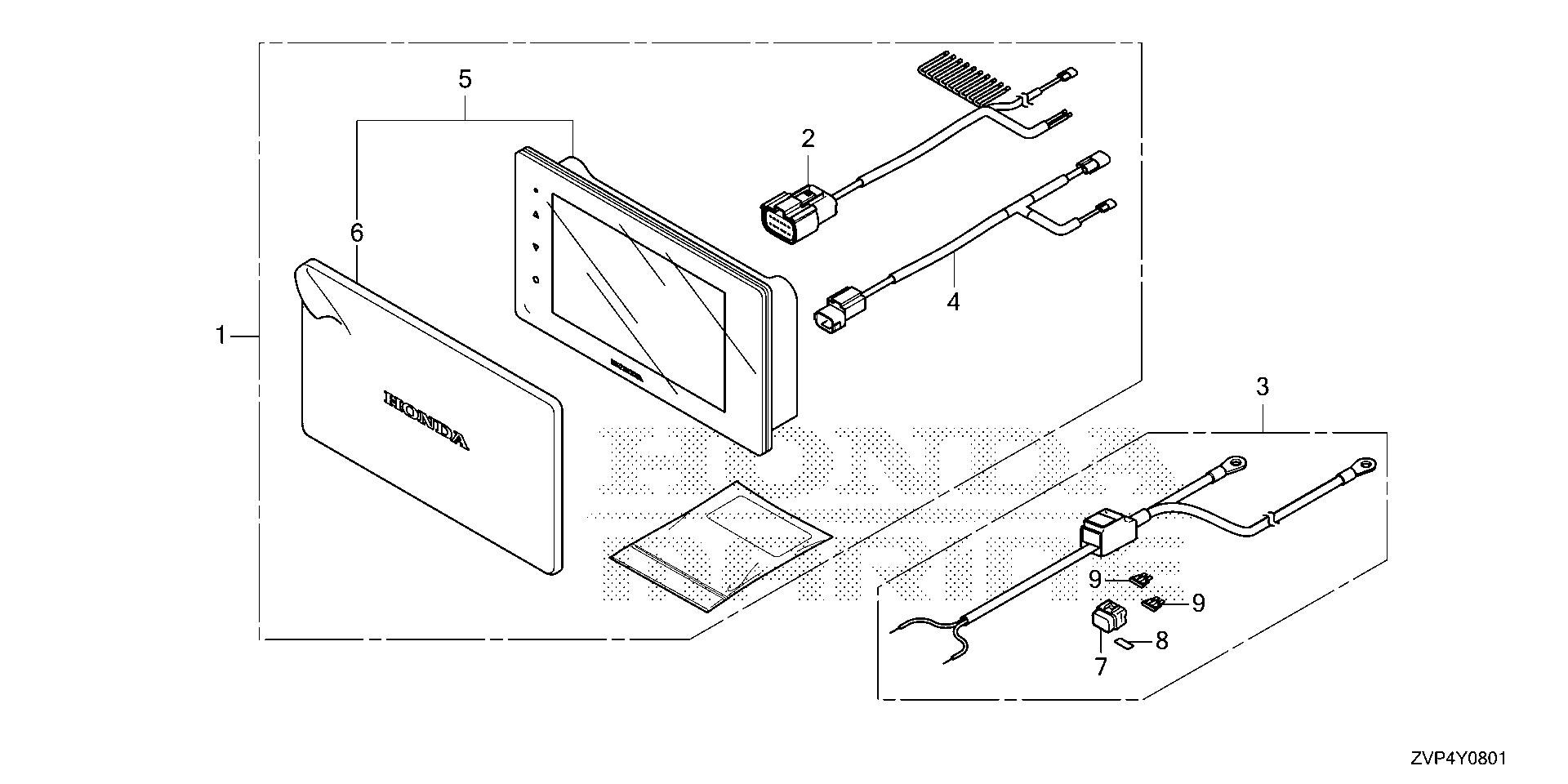 5
2
6
4
1
HONDA
HONDA
HONDA
PARTS
3
9
9
8
7
ZVP4Y0801